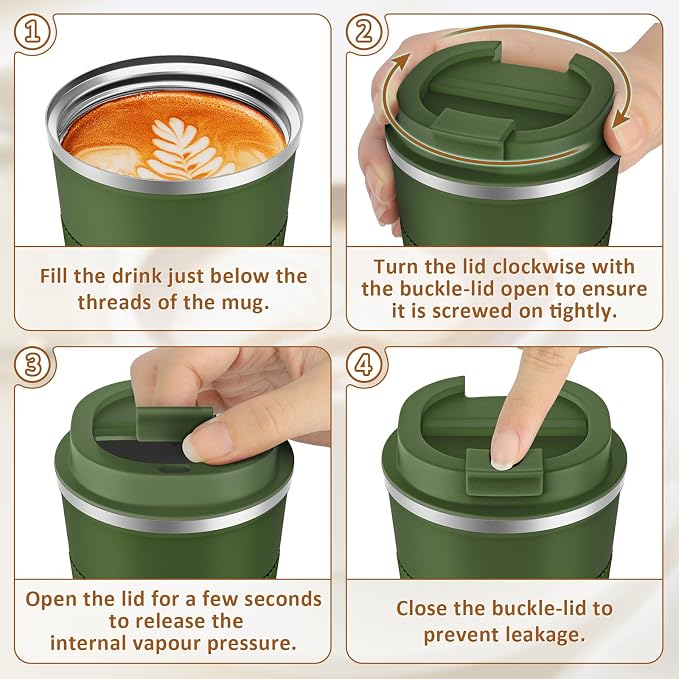 ①

Fill the drink just below the threads of the mug.

②

Turn the lid clockwise with the buckle-lid open to ensure it is screwed on tightly.

③

Open the lid for a few seconds to release the internal vapour pressure.

④

Close the buckle-lid to prevent leakage.