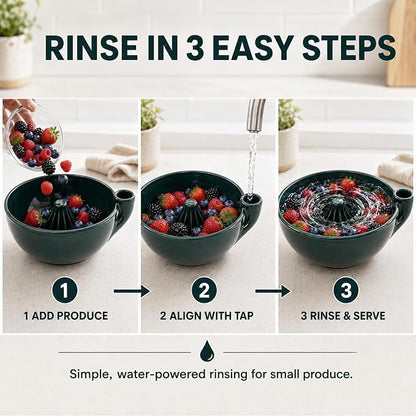 RINSE IN 3 EASY STEPS

1

1 ADD PRODUCE

2

2 ALIGN WITH TAP

3

3 RINSE & SERVE

Simple, water-powered rinsing for small produce.