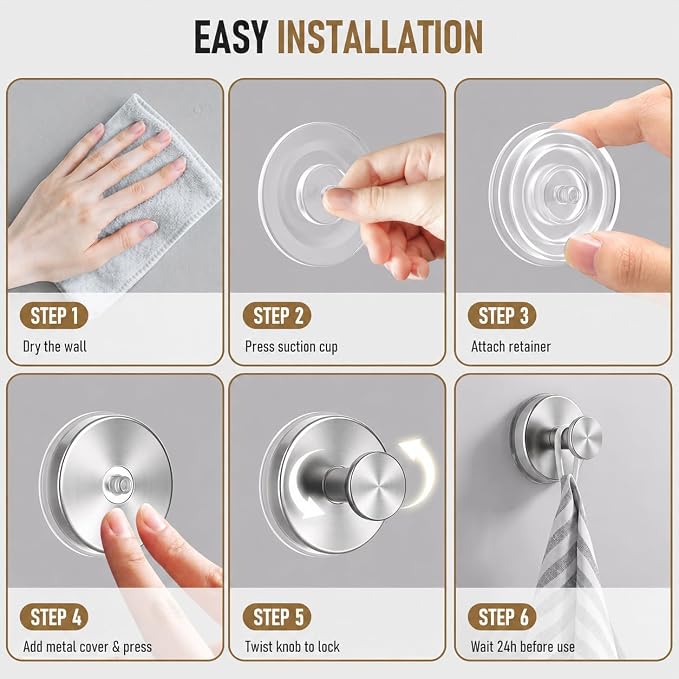 EASY INSTALLATION

STEP 1
Dry the wall

STEP 2
Press suction cup

STEP 3
Attach retainer

STEP 4
Add metal cover & press

STEP 5
Twist knob to lock

STEP 6
Wait 24h before use