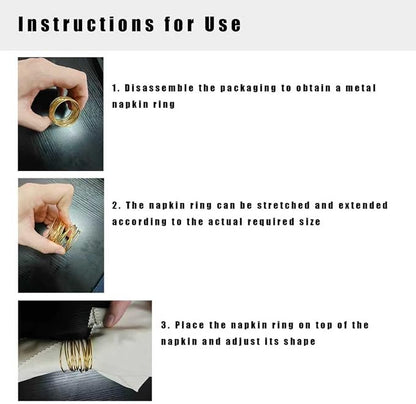 Instructions for Use

1. Disassemble the packaging to obtain a metal napkin ring

2. The napkin ring can be stretched and extended according to the actual required size

3. Place the napkin ring on top of the napkin and adjust its shape