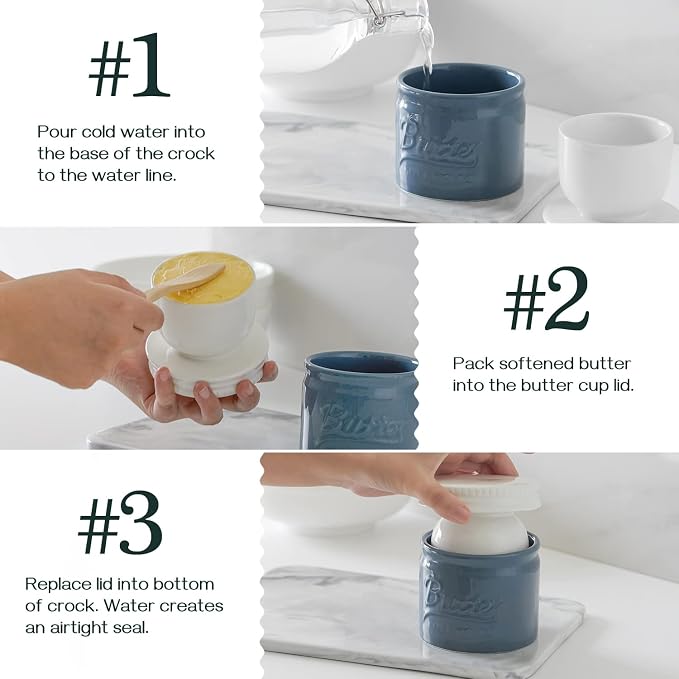 #1

Pour cold water into the base of the crock to the water line.

Butter

#2

Pack softened butter into the butter cup lid.

Butter

#3

Replace lid into bottom of crock. Water creates an airtight seal.

Butter