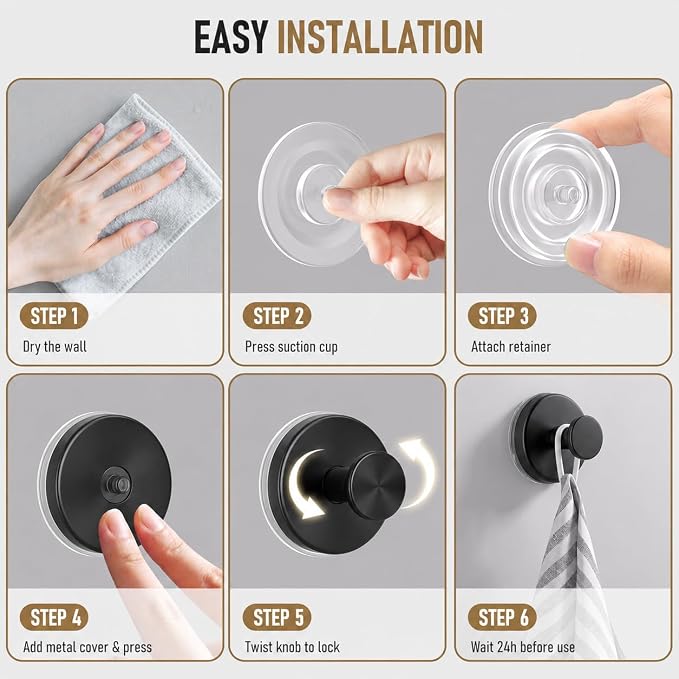 EASY INSTALLATION

STEP 1
Dry the wall

STEP 2
Press suction cup

STEP 3
Attach retainer

STEP 4
Add metal cover & press

STEP 5
Twist knob to lock

STEP 6
Wait 24h before use