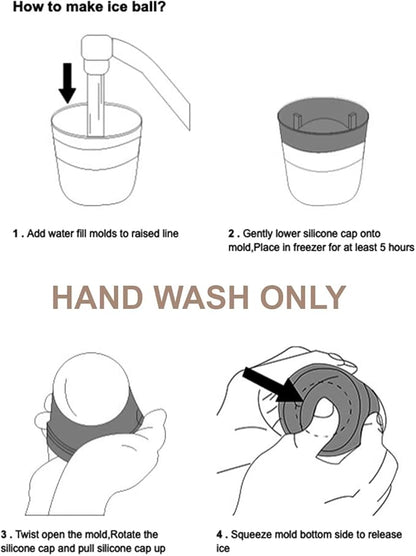 How to make ice ball?

1 . Add water fill molds to raised line

2 . Gently lower silicone cap onto mold,Place in freezer for at least 5 hours

HAND WASH ONLY

3 . Twist open the mold,Rotate the silicone cap and pull silicone cap up

4 . Squeeze mold bottom side to release ice